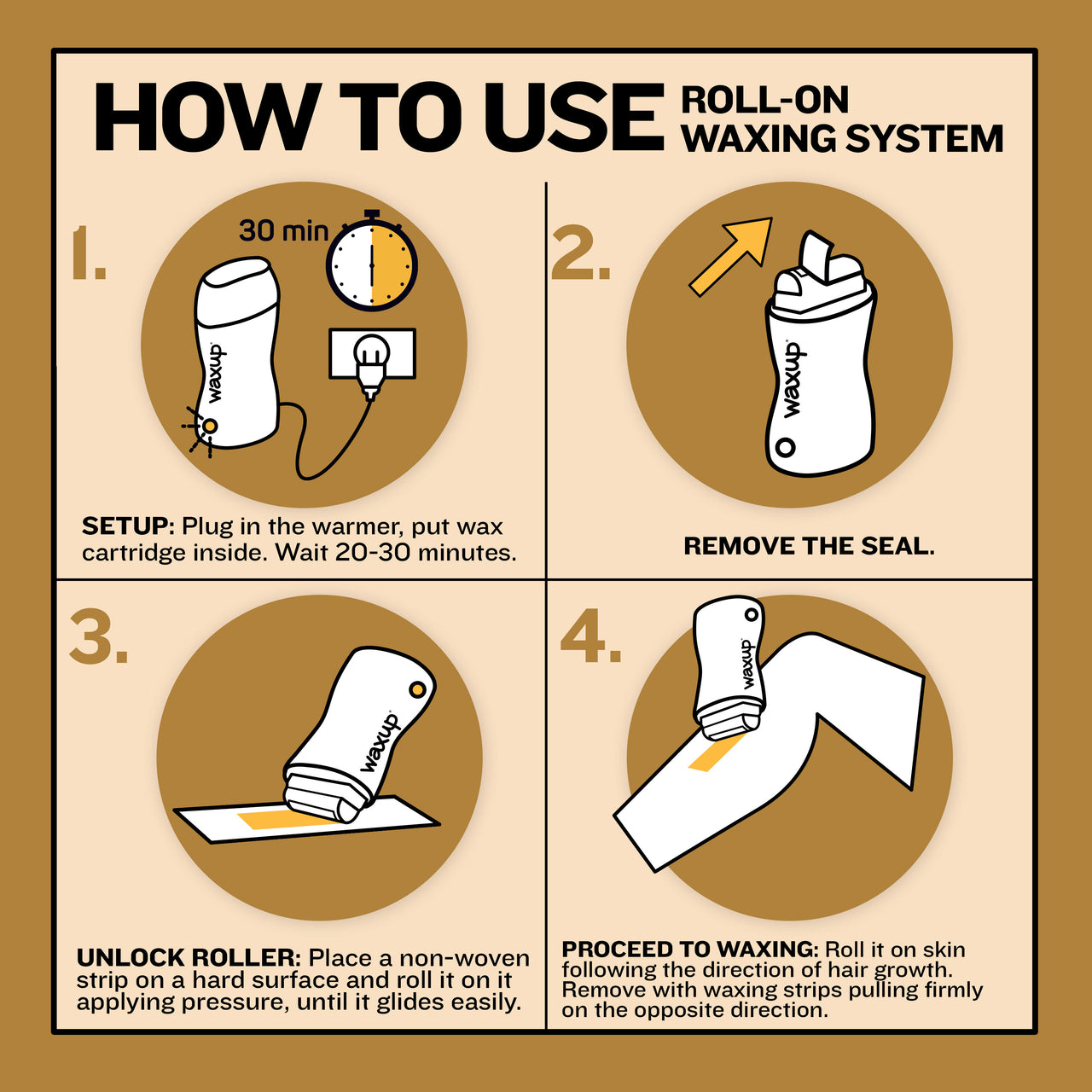 HOW TO USE ROLL-ON WAXING SYSTEM

1.

30 min

waxup

SETUP: Plug in the warmer, put wax cartridge inside. Wait 20-30 minutes.

2.

waxup

REMOVE THE SEAL.

3.

waxup

UNLOCK ROLLER: Place a non-woven strip on a hard surface and roll it on it applying pressure, until it glides easily.

4.

waxup

PROCEED TO WAXING: Roll it on skin following the direction of hair growth. Remove with waxing strips pulling firmly on the opposite direction.