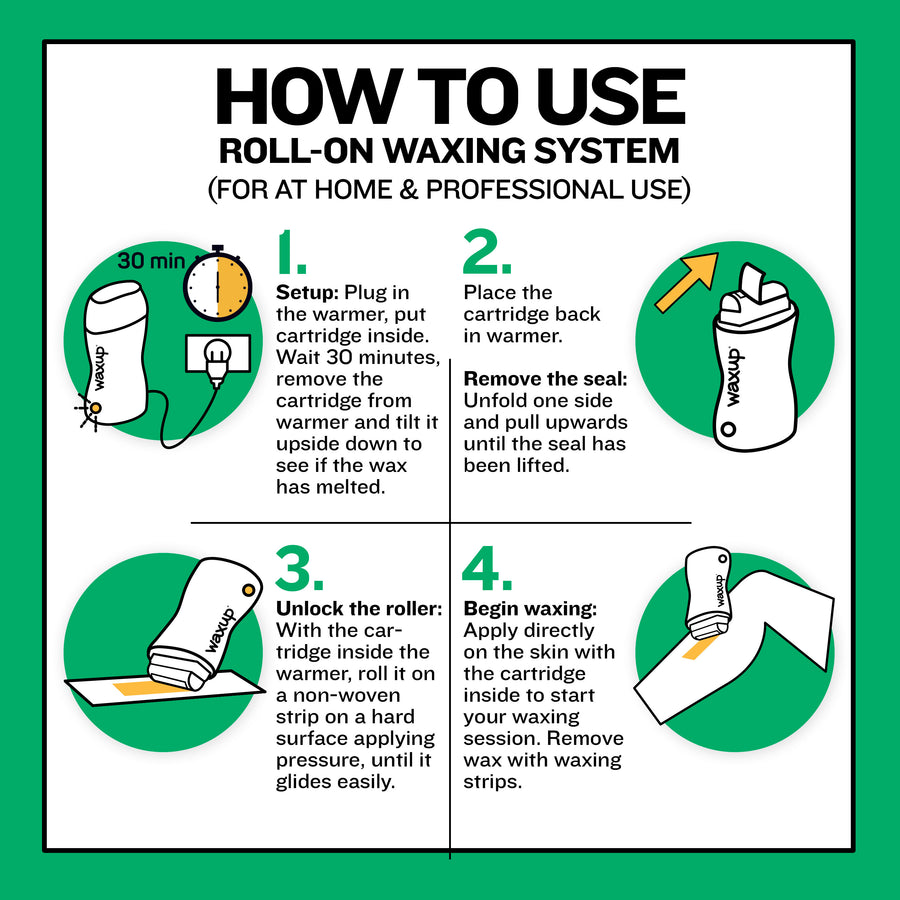 HOW TO USE
ROLL-ON WAXING SYSTEM
(FOR AT HOME & PROFESSIONAL USE)

30 min

waxup

1.
Setup: Plug in the warmer, put cartridge inside. Wait 30 minutes, remove the cartridge from warmer and tilt it upside down to see if the wax has melted.

2.
Place the cartridge back in warmer.

Remove the seal: Unfold one side and pull upwards until the seal has been lifted.

waxup

waxup

3.
Unlock the roller: With the cartridge inside the warmer, roll it on a non-woven strip on a hard surface applying pressure, until it glides easily.

4.
Begin waxing: Apply directly on the skin with the cartridge inside to start your waxing session. Remove wax with waxing strips.

waxup