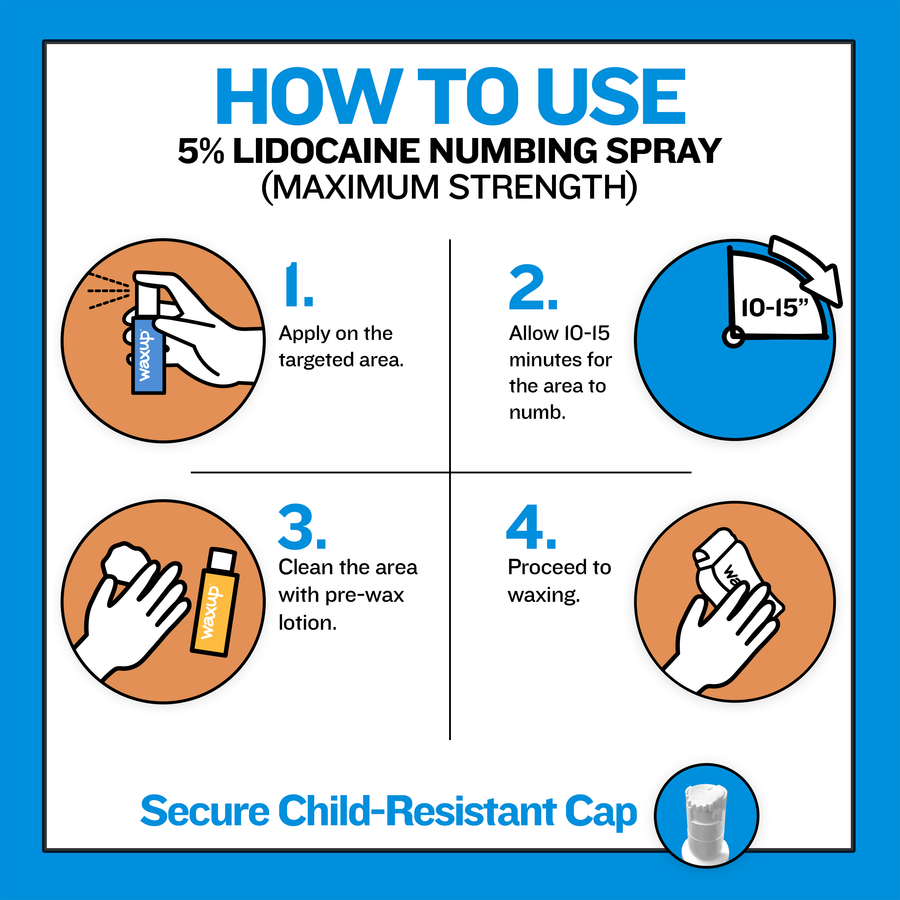 HOW TO USE
5% LIDOCAINE NUMBING SPRAY
(MAXIMUM STRENGTH)

waxup

1.
Apply on the targeted area.

2.
Allow 10-15 minutes for the area to numb.

10-15"

waxup

3.
Clean the area with pre-wax lotion.

4.
Proceed to waxing.

wa

Secure Child-Resistant Cap